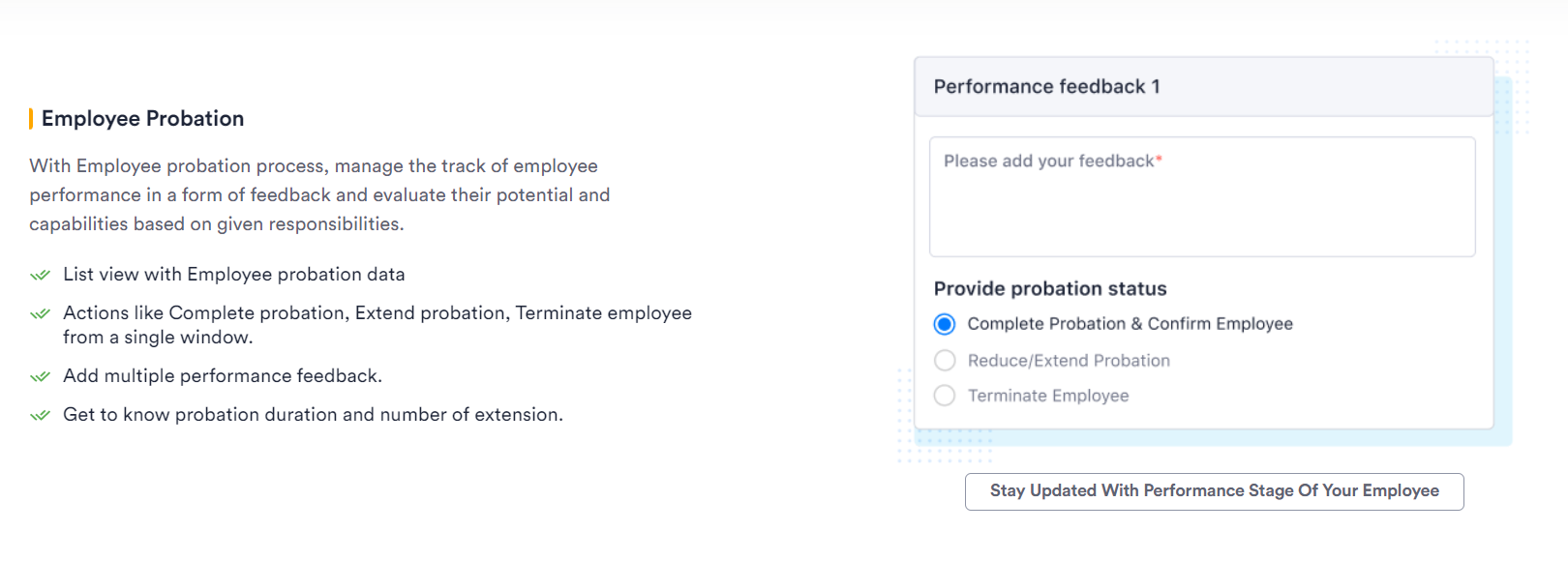 Employee Probation

With Employee probation process, manage the track of employee performance in a form of feedback and evaluate their potential and capabilities based on given responsibilities.

List view with Employee probation data

Actions like Complete probation, Extend probation, Terminate employee from a single window.

Add multiple performance feedback.

Get to know probation duration and number of extension.

Performance feedback 1

Please add your feedback*

Provide probation status

Complete Probation & Confirm Employee

Reduce/Extend Probation

Terminate Employee

Stay Updated With Performance Stage Of Your Employee